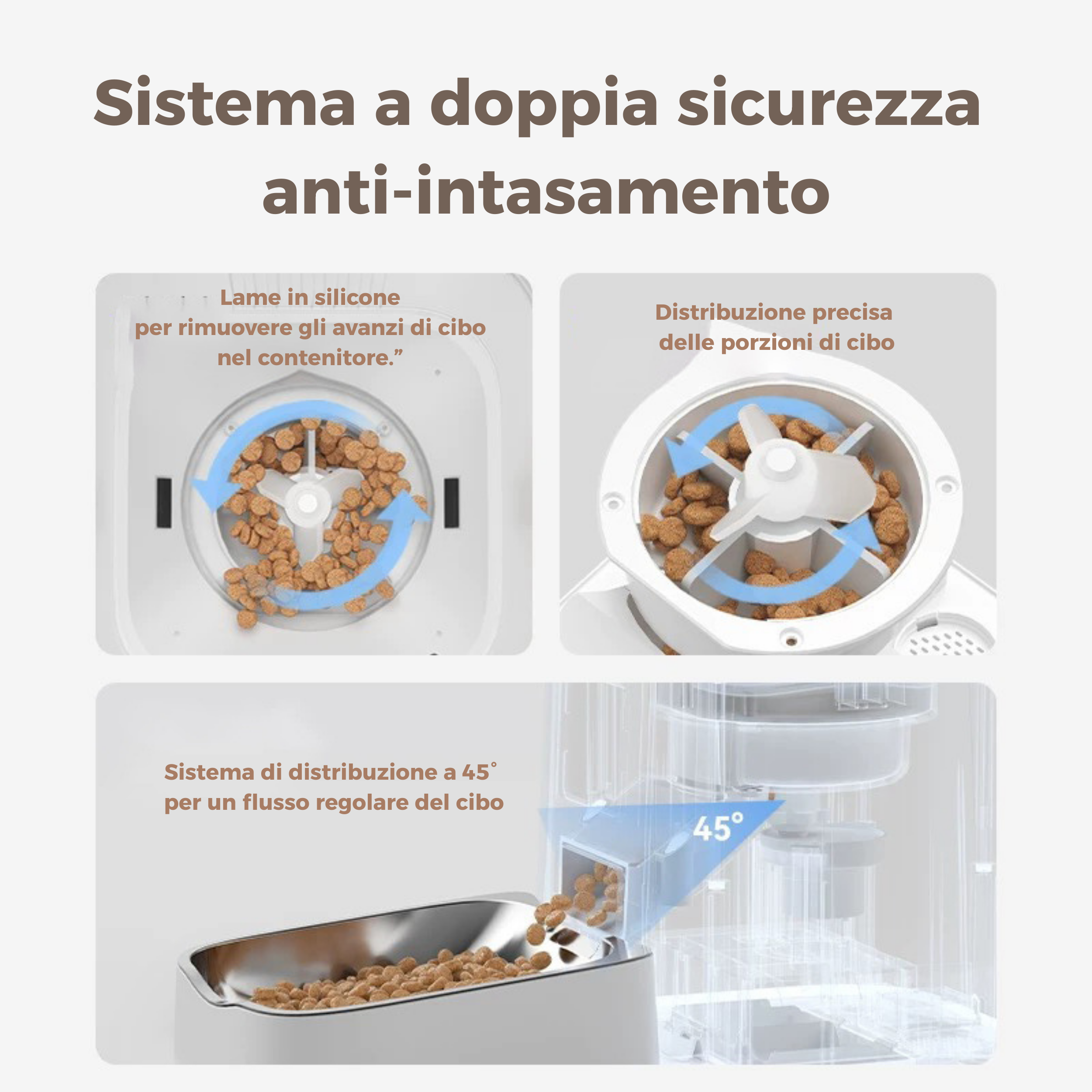 Sistema a doppia sicurezza anti-intasamento

Lame in silicone per rimuovere gli avanzi di cibo nel contenitore.”

Distribuzione precisa delle porzioni di cibo

Sistema di distribuzione a 45° per un flusso regolare del cibo

45°